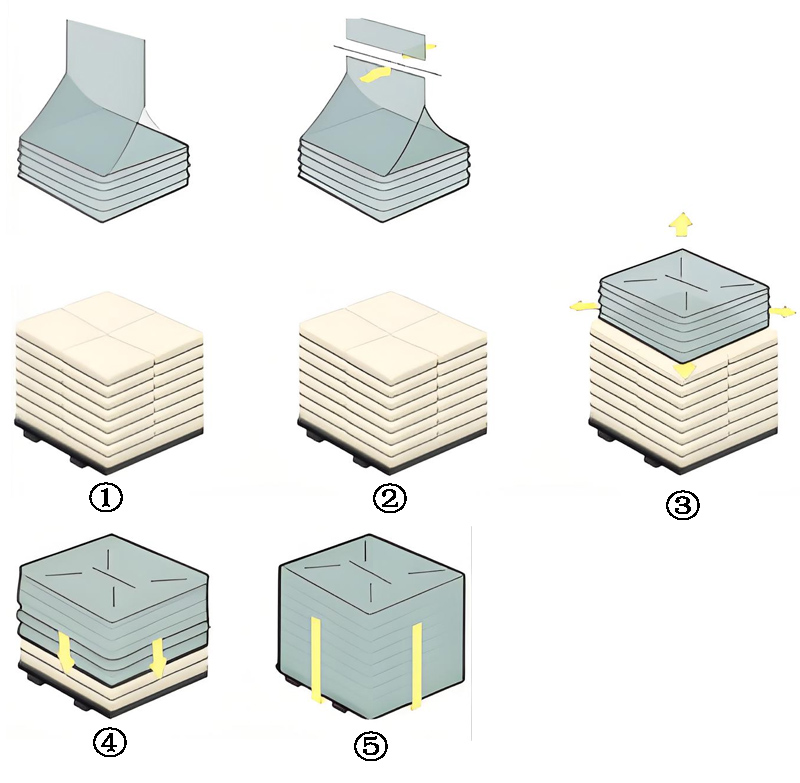 ①
②
③
④
⑤